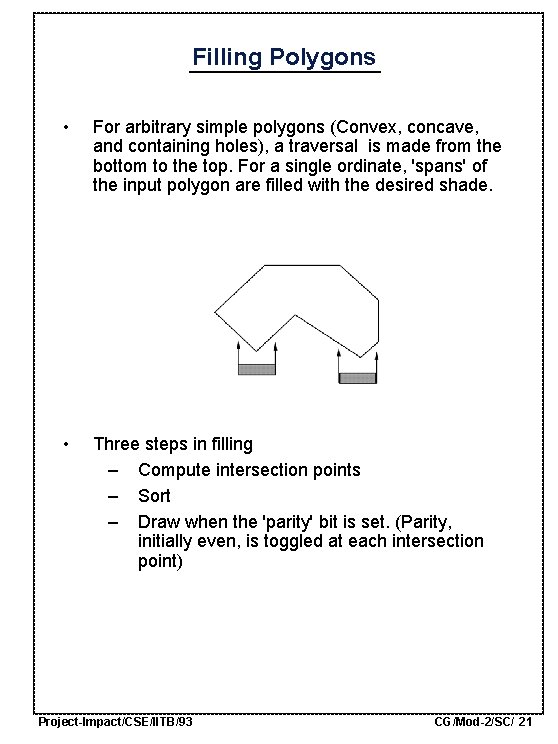 Filling Polygons

• For arbitrary simple polygons (Convex, concave, and containing holes), a traversal is made from the bottom to the top. For a single ordinate, 'spans' of the input polygon are filled with the desired shade.

• Three steps in filling
– Compute intersection points
– Sort
– Draw when the 'parity' bit is set. (Parity, initially even, is toggled at each intersection point)

Project-Impact/CSE/IITB/93

CG/Mod-2/SC/ 21