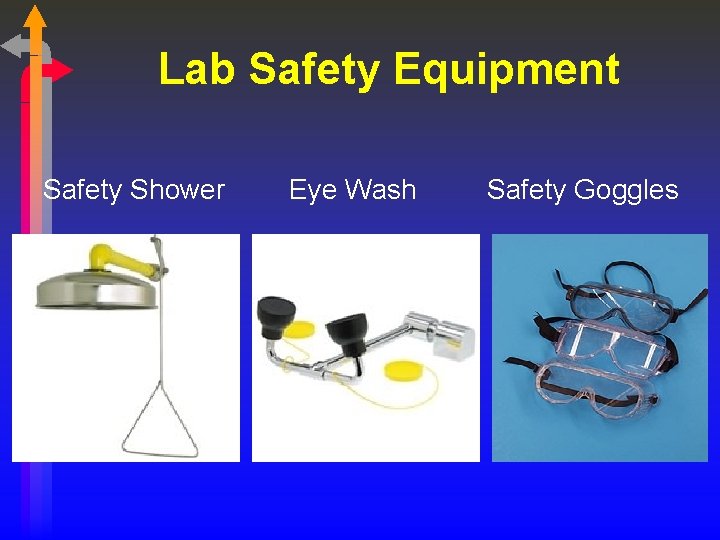 Lab Safety Equipment

Safety Shower

Eye Wash

Safety Goggles