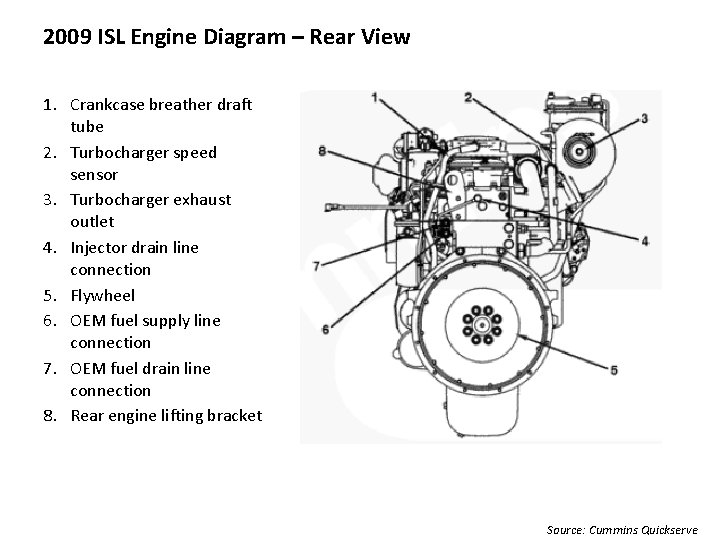 2009 ISL Engine Diagram – Rear View

1. Crankcase breather draft tube
2. Turbocharger speed sensor
3. Turbocharger exhaust outlet
4. Injector drain line connection
5. Flywheel
6. OEM fuel supply line connection
7. OEM fuel drain line connection
8. Rear engine lifting bracket

1
2
3
8
4
7
6
5

Source: Cummins Quickserve