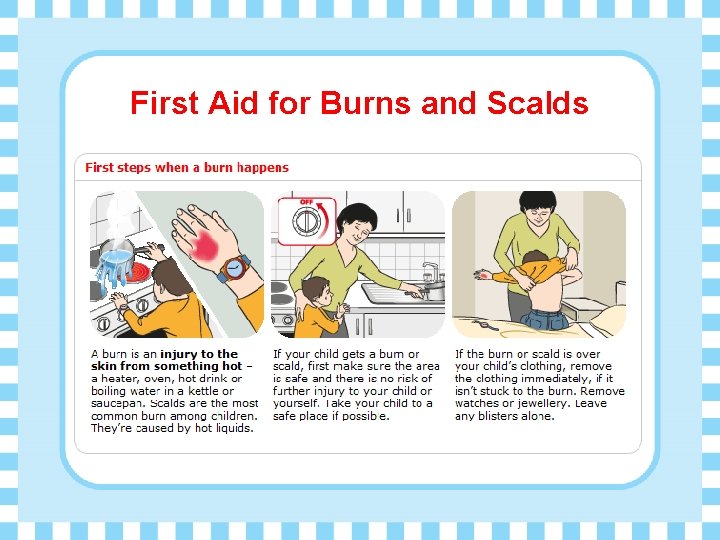 First Aid for Burns and Scalds

First steps when a burn happens

OFF

A burn is an injury to the skin from something hot – a heater, oven, hot drink or boiling water in a kettle or saucepan. Scalds are the most common burn among children. They're caused by hot liquids.

If your child gets a burn or scald, first make sure the area is safe and there is no risk of further injury to your child or yourself. Take your child to a safe place if possible.

If the burn or scald is over your child's clothing, remove the clothing immediately, if it isn't stuck to the burn. Remove watches or jewellery. Leave any blisters alone.