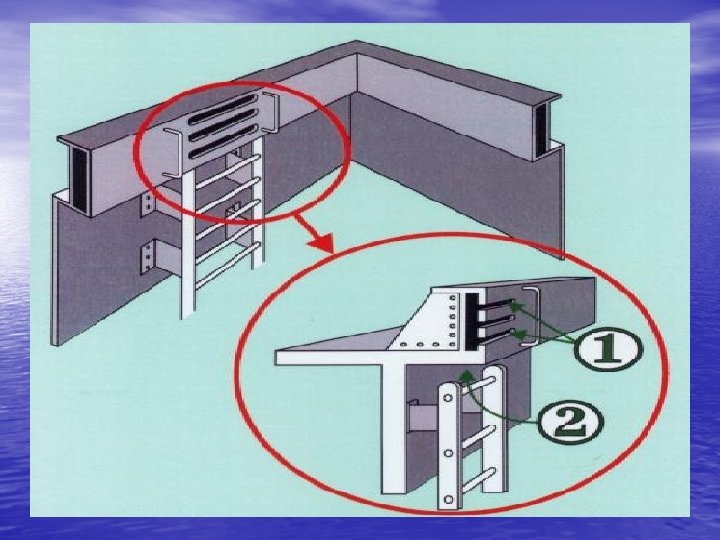 ①
②