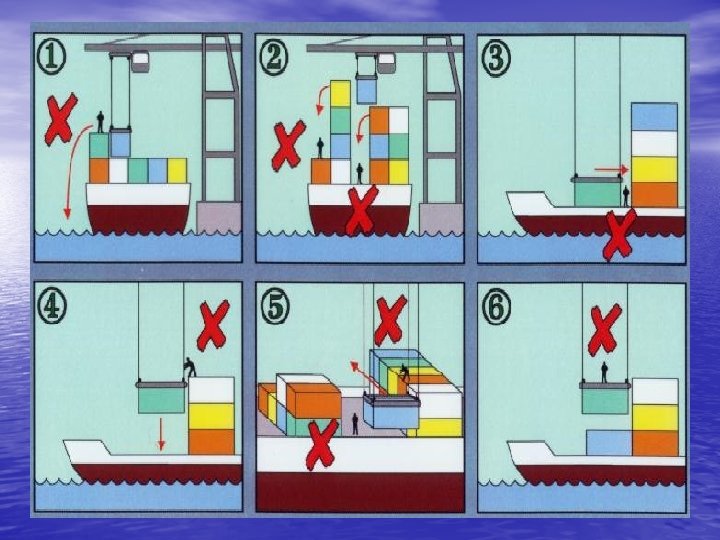 ①
②
③
④
⑤
⑥