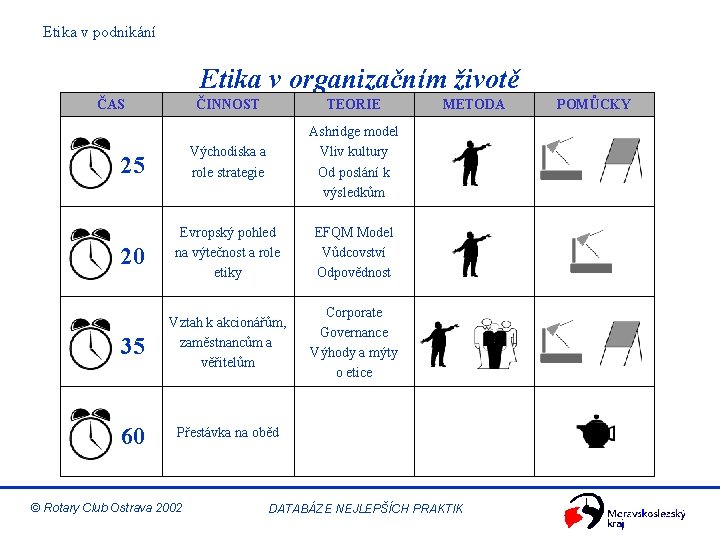 Etika v podnikání

Etika v organizačním životě

| ČAS | ČINNOST | TEORIE | METODA | POMŮCKY |
|---|---|---|---|---|
| 25 | Východiska a role strategie | Ashridge model Vliv kultury Od poslání k výsledkům | | |
| 20 | Evropský pohled na výtečnost a role etiky | EFQM Model Vůdcovství Odpovědnost | | |
| 35 | Vztah k akcionářům, zaměstnancům a věřitelům | Corporate Governance Výhody a mýty o etice | | |
| 60 | Přestávka na oběd | | | |

© Rotary Club Ostrava 2002

DATABÁZE NEJLEPŠÍCH PRAKTIK

Moravskoslezský kraj