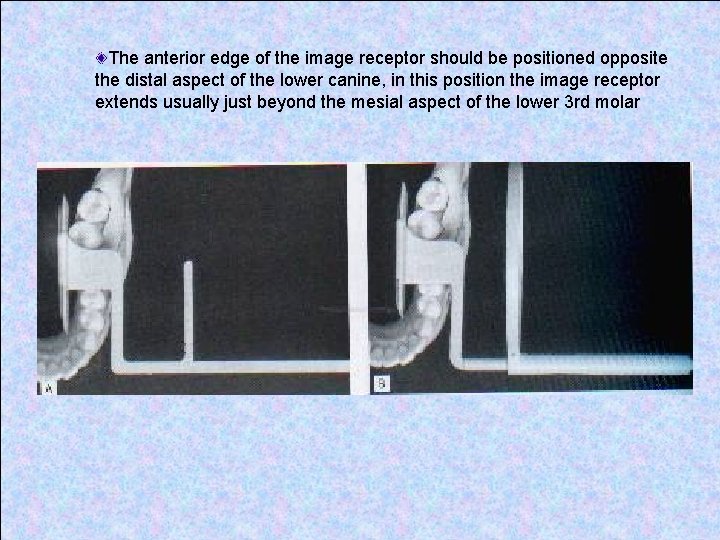 The anterior edge of the image receptor should be positioned opposite the distal aspect of the lower canine, in this position the image receptor extends usually just beyond the mesial aspect of the lower 3rd molar

A

B