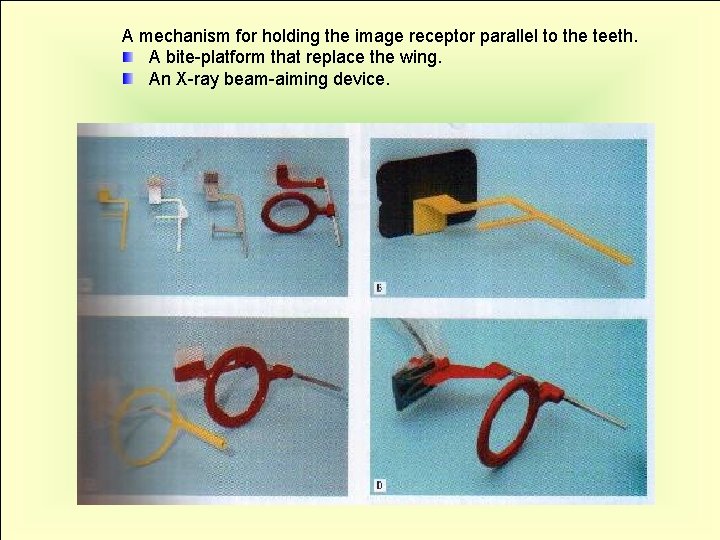 A mechanism for holding the image receptor parallel to the teeth.
A bite-platform that replace the wing.
An X-ray beam-aiming device.

B

D