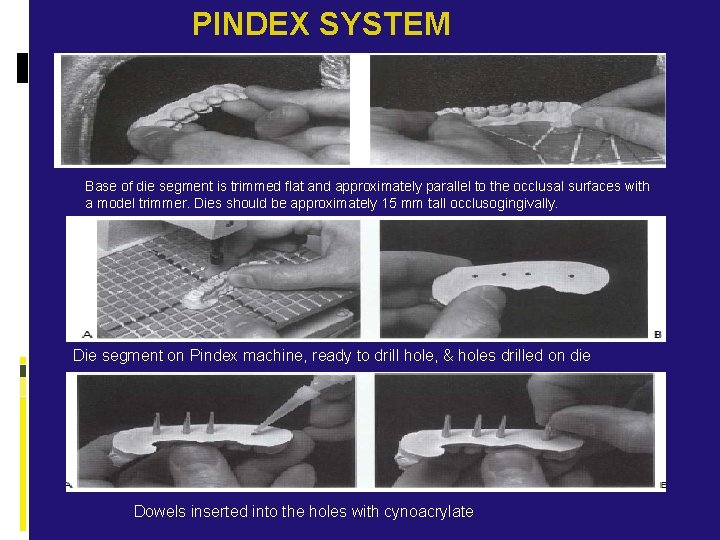 PINDEX SYSTEM

Base of die segment is trimmed flat and approximately parallel to the occlusal surfaces with a model trimmer. Dies should be approximately 15 mm tall occlusogingivally.

A

B

Die segment on Pindex machine, ready to drill hole, & holes drilled on die

A

B

Dowels inserted into the holes with cynoacrylate