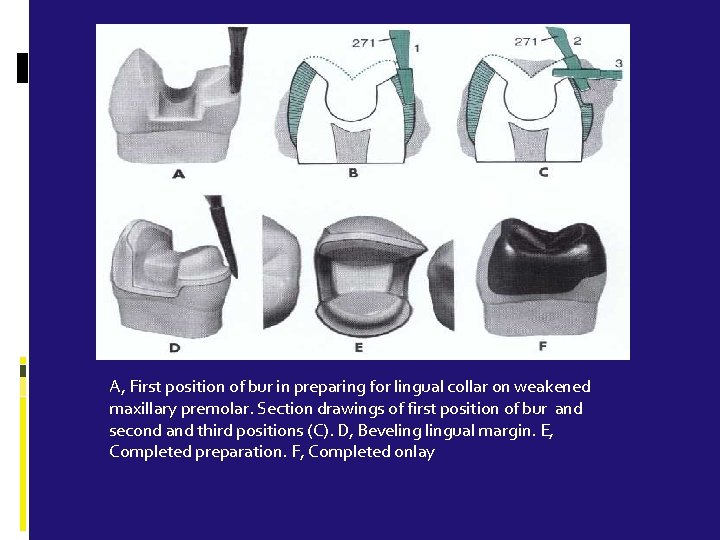 271 1

271 2

3

A

B

C

D

E

F

A, First position of bur in preparing for lingual collar on weakened maxillary premolar. Section drawings of first position of bur and second and third positions (C). D, Beveling lingual margin. E, Completed preparation. F, Completed onlay