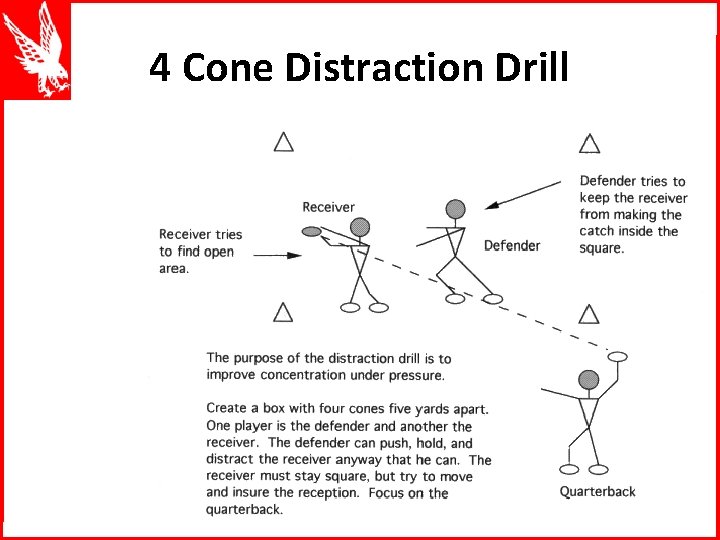 4 Cone Distraction Drill

Receiver

Receiver tries to find open area.

Defender

Defender tries to keep the receiver from making the catch inside the square.

The purpose of the distraction drill is to improve concentration under pressure.

Create a box with four cones five yards apart. One player is the defender and another the receiver. The defender can push, hold, and distract the receiver anyway that he can. The receiver must stay square, but try to move and insure the reception. Focus on the quarterback.

Quarterback