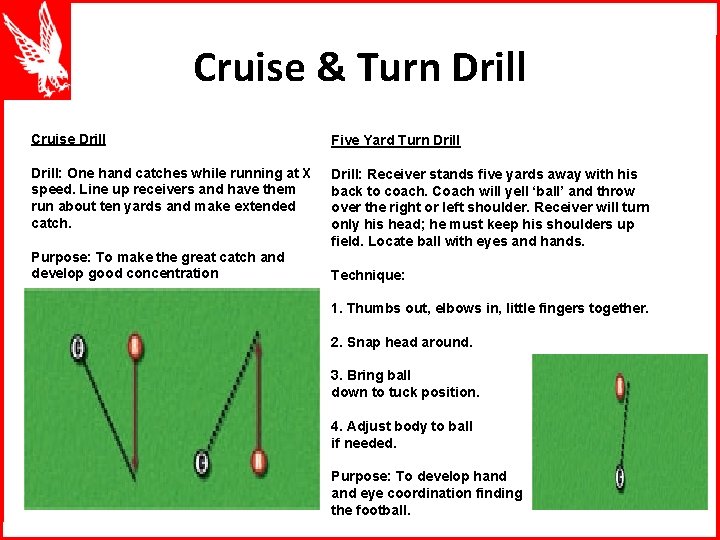 Cruise & Turn Drill

Cruise Drill

Drill: One hand catches while running at X speed. Line up receivers and have them run about ten yards and make extended catch.

Purpose: To make the great catch and develop good concentration

Five Yard Turn Drill

Drill: Receiver stands five yards away with his back to coach. Coach will yell 'ball' and throw over the right or left shoulder. Receiver will turn only his head; he must keep his shoulders up field. Locate ball with eyes and hands.

Technique:

1. Thumbs out, elbows in, little fingers together.

2. Snap head around.

3. Bring ball down to tuck position.

4. Adjust body to ball if needed.

Purpose: To develop hand and eye coordination finding the football.