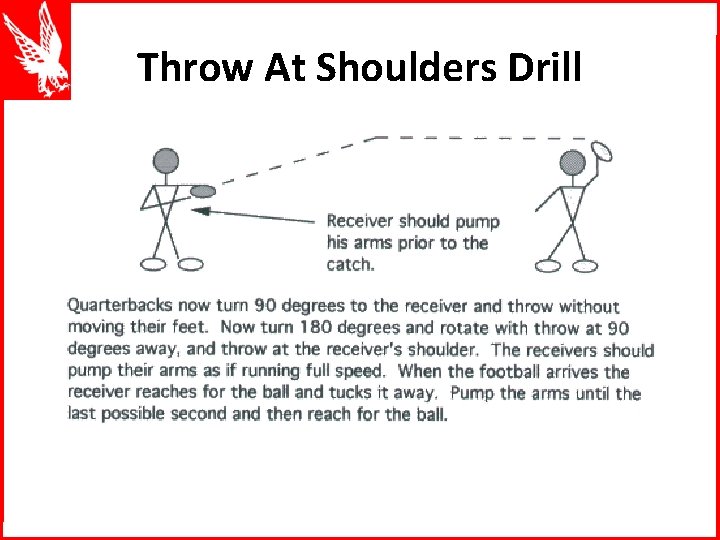 Throw At Shoulders Drill

Receiver should pump his arms prior to the catch.

Quarterbacks now turn 90 degrees to the receiver and throw without moving their feet. Now turn 180 degrees and rotate with throw at 90 degrees away, and throw at the receiver's shoulder. The receivers should pump their arms as if running full speed. When the football arrives the receiver reaches for the ball and tucks it away. Pump the arms until the last possible second and then reach for the ball.