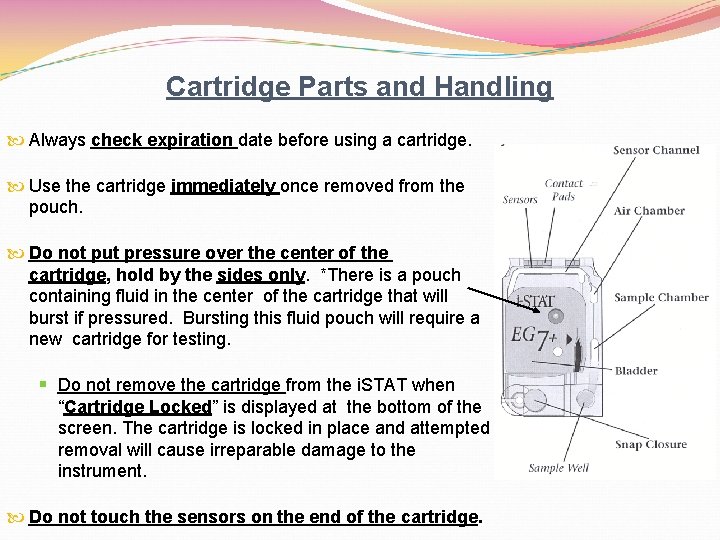 Cartridge Parts and Handling

Always check expiration date before using a cartridge.

Use the cartridge immediately once removed from the pouch.

Do not put pressure over the center of the cartridge, hold by the sides only. *There is a pouch containing fluid in the center of the cartridge that will burst if pressured. Bursting this fluid pouch will require a new cartridge for testing.

Do not remove the cartridge from the iSTAT when "Cartridge Locked" is displayed at the bottom of the screen. The cartridge is locked in place and attempted removal will cause irreparable damage to the instrument.

Do not touch the sensors on the end of the cartridge.

Sensor Channel

Contact Pads

Sensors

Air Chamber

Sample Chamber

i-STAT

EG7+

Bladder

Snap Closure

Sample Well