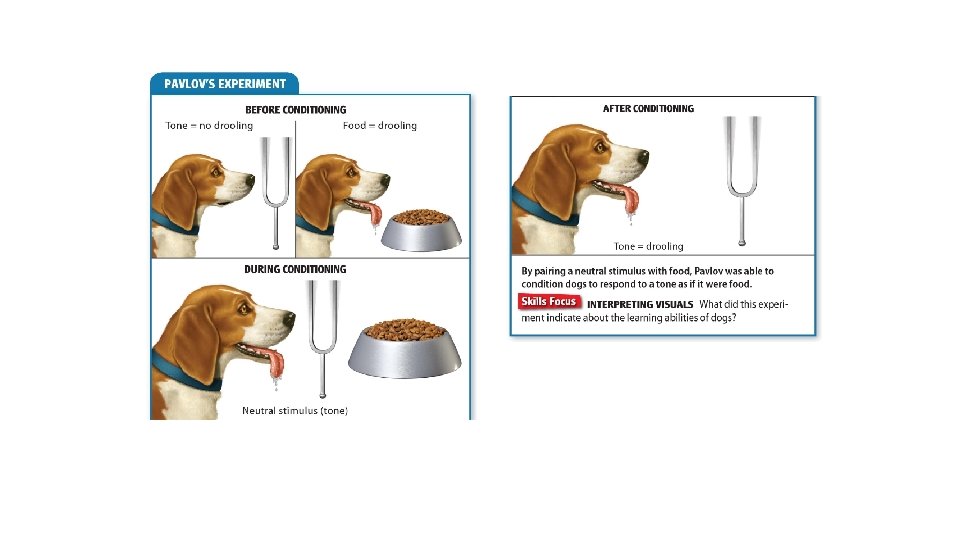 PAVLOV'S EXPERIMENT

BEFORE CONDITIONING

Tone = no drooling

Food = drooling

DURING CONDITIONING

Neutral stimulus (tone)

AFTER CONDITIONING

Tone = drooling

By pairing a neutral stimulus with food, Pavlov was able to condition dogs to respond to a tone as if it were food.

Skills Focus INTERPRETING VISUALS What did this experiment indicate about the learning abilities of dogs?