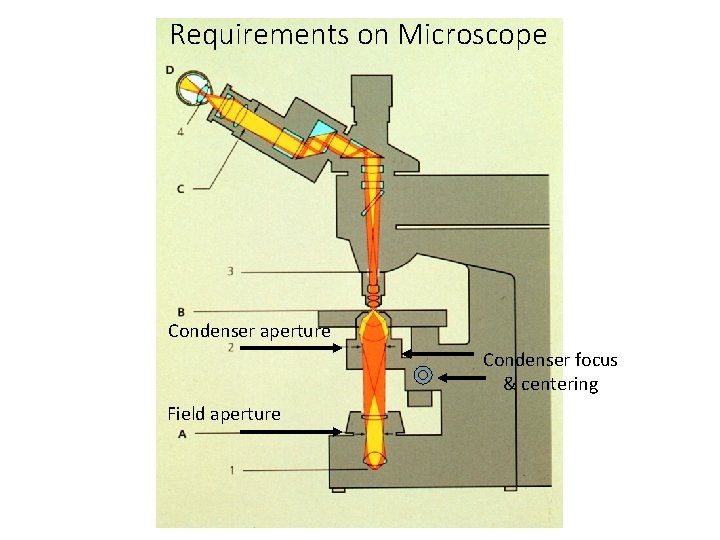 Requirements on Microscope

D

4

C

3

B

Condenser aperture

2

Condenser focus & centering

Field aperture

A

1