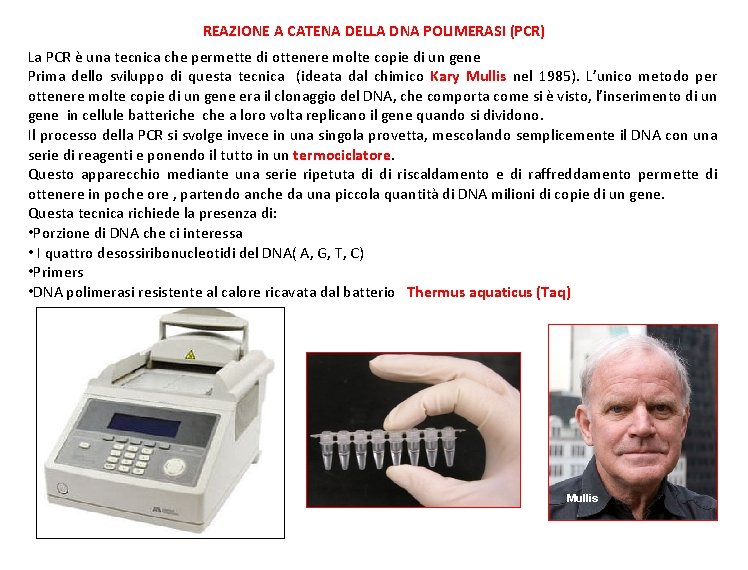 REAZIONE A CATENA DELLA DNA POLIMERASI (PCR)

La PCR è una tecnica che permette di ottenere molte copie di un gene
Prima dello sviluppo di questa tecnica (ideata dal chimico Kary Mullis nel 1985). L'unico metodo per ottenere molte copie di un gene era il clonaggio del DNA, che comporta come si è visto, l'inserimento di un gene in cellule batteriche che a loro volta replicano il gene quando si dividono.
Il processo della PCR si svolge invece in una singola provetta, mescolando semplicemente il DNA con una serie di reagenti e ponendo il tutto in un termociclatore.
Questo apparecchio mediante una serie ripetuta di di riscaldamento e di raffreddamento permette di ottenere in poche ore , partendo anche da una piccola quantità di DNA milioni di copie di un gene.
Questa tecnica richiede la presenza di:
•Porzione di DNA che ci interessa
• I quattro desossiribonucleotidi del DNA( A, G, T, C)
•Primers
•DNA polimerasi resistente al calore ricavata dal batterio Thermus aquaticus (Taq)

Mullis