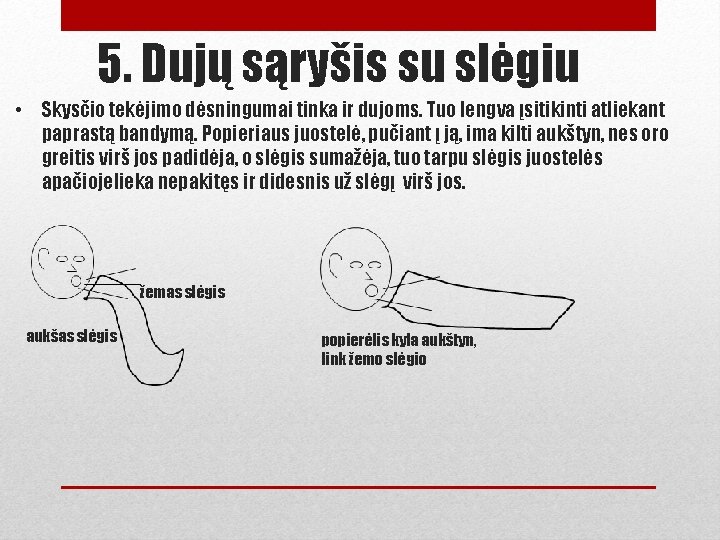 5. Dujų sąryšis su slėgiu

• Skysčio tekėjimo dėsningumai tinka ir dujoms. Tuo lengva įsitikinti atliekant paprastą bandymą. Popieriaus juostelė, pučiant į ją, ima kilti aukštyn, nes oro greitis virš jos padidėja, o slėgis sumažėja, tuo tarpu slėgis juostelės apačiojelieka nepakitęs ir didesnis už slėgį virš jos.

žemas slėgis

aukšas slėgis

popierėlis kyla aukštyn, link žemo slėgio