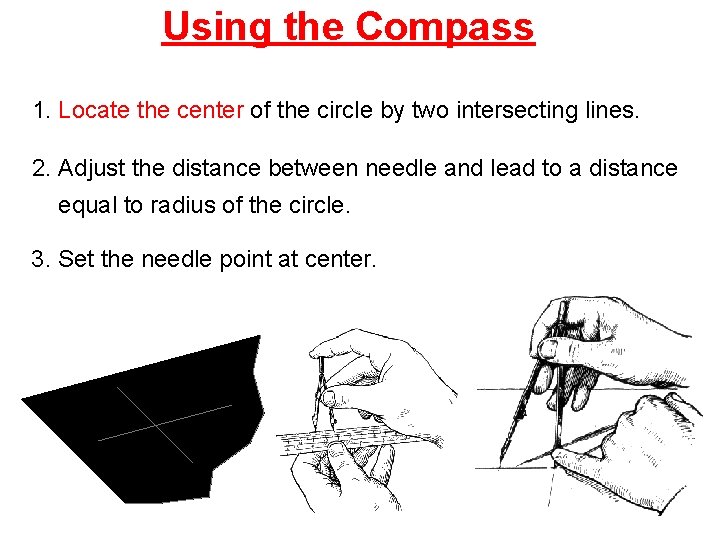 Using the Compass

1. Locate the center of the circle by two intersecting lines.

2. Adjust the distance between needle and lead to a distance equal to radius of the circle.

3. Set the needle point at center.