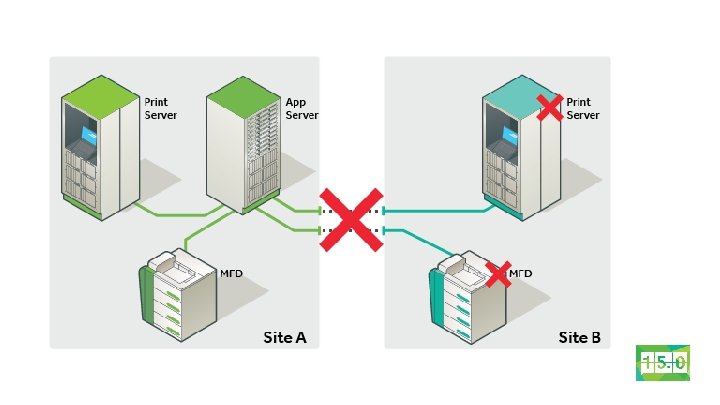 Print Server

App Server

MFD

Site A

Print Server

MFD

Site B

15.0