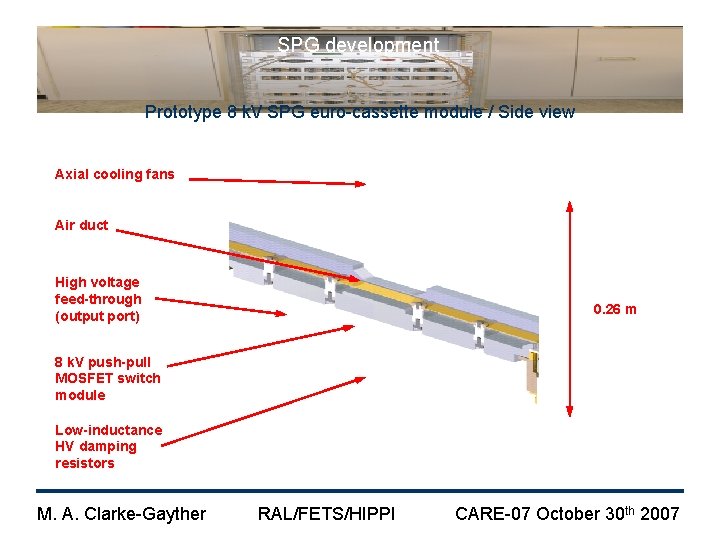 SPG development

Prototype 8 kV SPG euro-cassette module / Side view

Axial cooling fans

Air duct

High voltage feed-through (output port)

8 kV push-pull MOSFET switch module

Low-inductance HV damping resistors

0.26 m

M. A. Clarke-Gayther RAL/FETS/HIPPI CARE-07 October 30$^{th}$ 2007