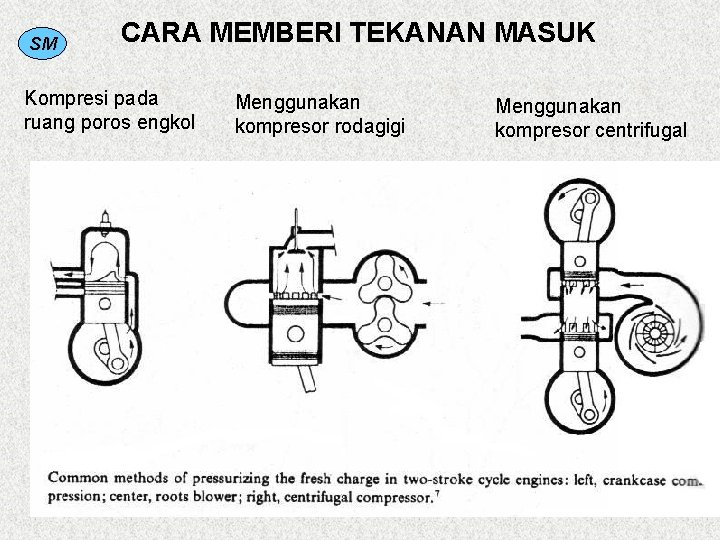 SM

CARA MEMBERI TEKANAN MASUK

Kompresi pada ruang poros engkol

Menggunakan kompresor rodagigi

Menggunakan kompresor centrifugal

Common methods of pressurizing the fresh charge in two-stroke cycle engines: left, crankcase compression; center, roots blower; right, centrifugal compressor.$^7$