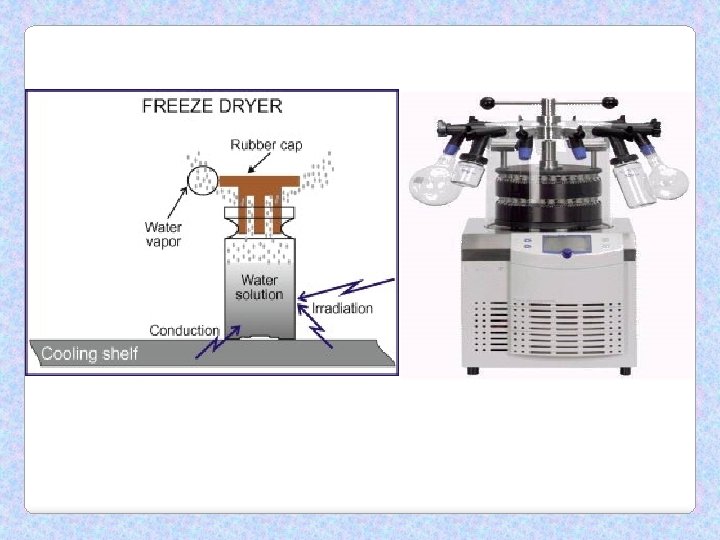 FREEZE DRYER

Rubber cap

Water vapor

Water solution

Irradiation

Conduction

Cooling shelf