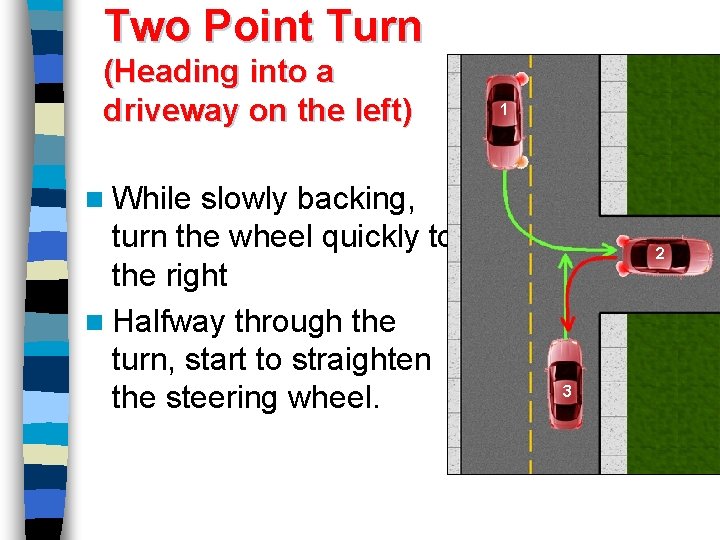 Two Point Turn
(Heading into a driveway on the left)

While slowly backing, turn the wheel quickly to the right

Halfway through the turn, start to straighten the steering wheel.

1

2

3