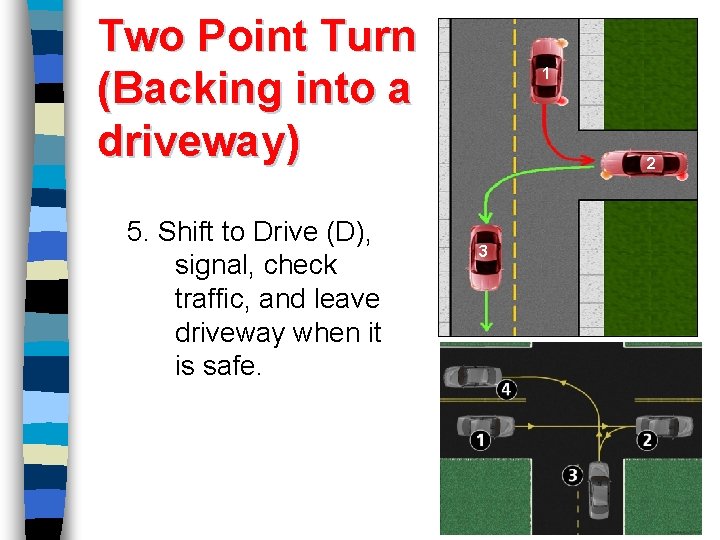 Two Point Turn (Backing into a driveway)

5. Shift to Drive (D), signal, check traffic, and leave driveway when it is safe.

1

2

3

4

1

2

3