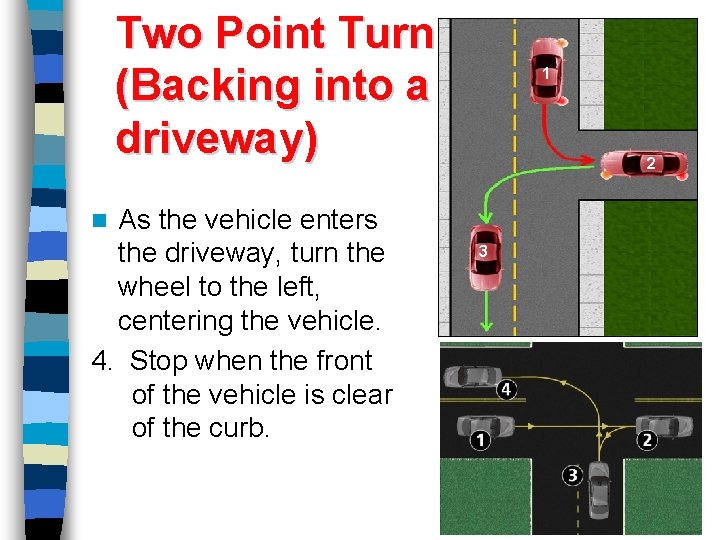 Two Point Turn (Backing into a driveway)

As the vehicle enters the driveway, turn the wheel to the left, centering the vehicle.

4. Stop when the front of the vehicle is clear of the curb.

1
2
3

4
1
2
3