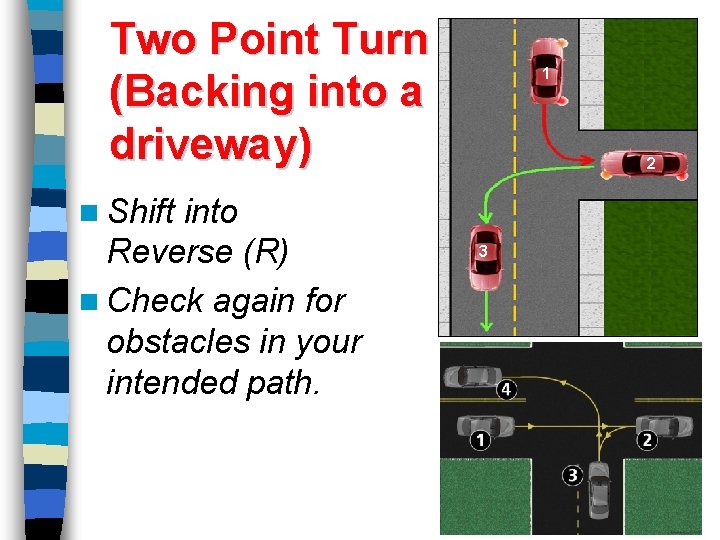 Two Point Turn (Backing into a driveway)

Shift into Reverse (R)

Check again for obstacles in your intended path.

1

2

3

4

1

2

3