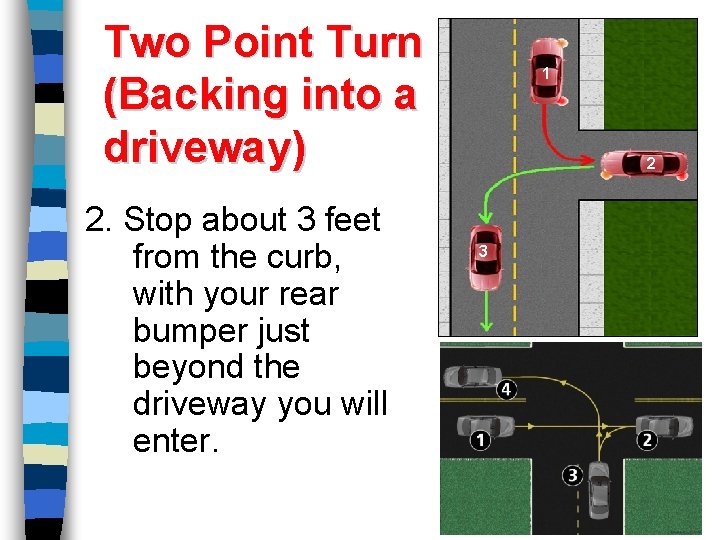 Two Point Turn (Backing into a driveway)

2. Stop about 3 feet from the curb, with your rear bumper just beyond the driveway you will enter.

1
2
3

4
1
2
3