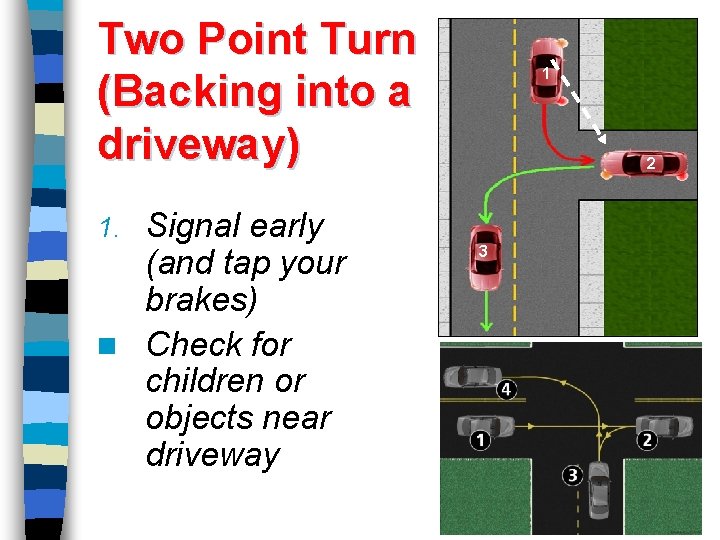 Two Point Turn (Backing into a driveway)

1. Signal early (and tap your brakes)

Check for children or objects near driveway

1

2

3

4

1

2

3