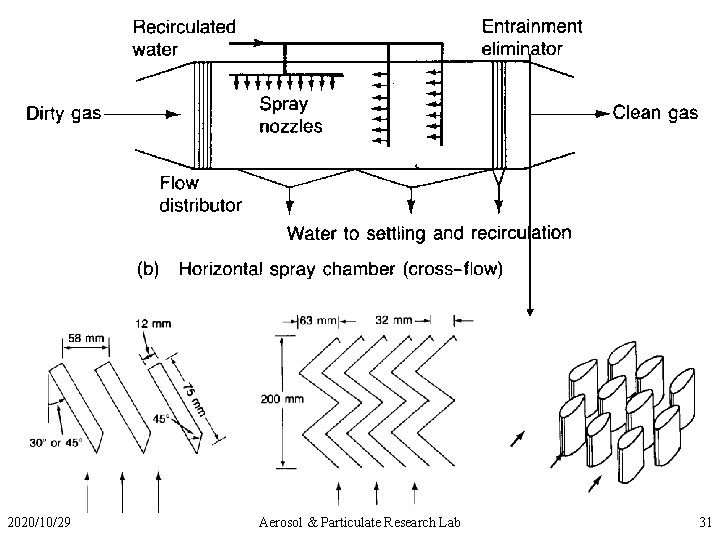 Recirculated water

Entrainment eliminator

Dirty gas

Spray nozzles

Clean gas

Flow distributor

Water to settling and recirculation

(b) Horizontal spray chamber (cross-flow)

58 mm

12 mm

75 mm

45°

30° or 45°

63 mm

32 mm

200 mm

2020/10/29

Aerosol & Particulate Research Lab

31