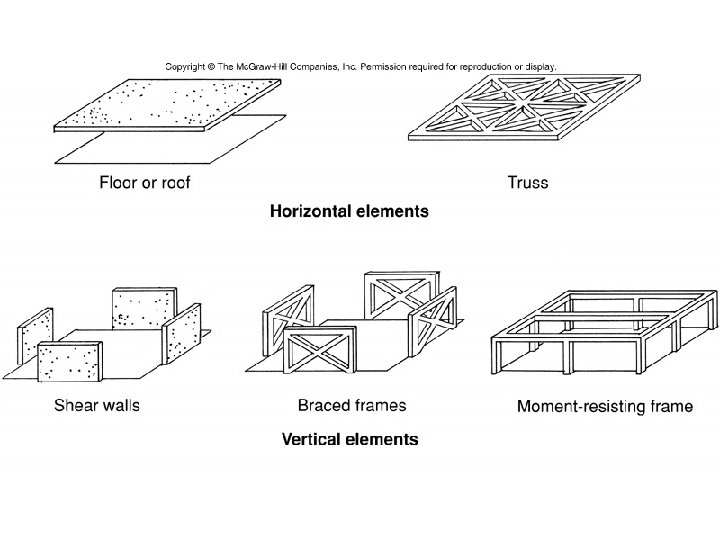 Copyright © The McGraw-Hill Companies, Inc. Permission required for reproduction or display.

Floor or roof

Truss

Horizontal elements

Shear walls

Braced frames

Moment-resisting frame

Vertical elements