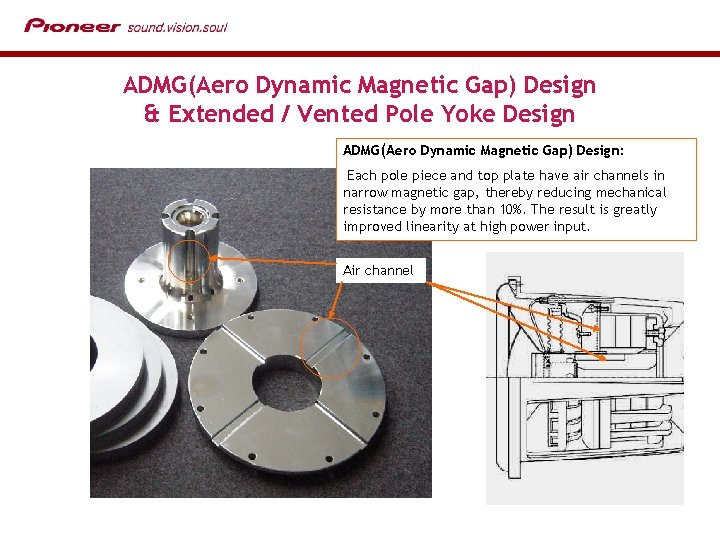 Pioneer sound.vision.soul

ADMG(Aero Dynamic Magnetic Gap) Design
& Extended / Vented Pole Yoke Design

ADMG(Aero Dynamic Magnetic Gap) Design:

Each pole piece and top plate have air channels in narrow magnetic gap, thereby reducing mechanical resistance by more than 10%. The result is greatly improved linearity at high power input.

Air channel