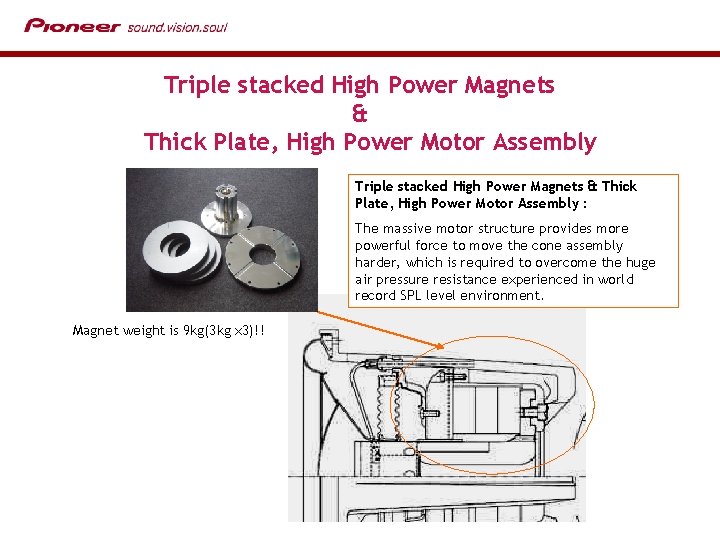 Pioneer sound.vision.soul

Triple stacked High Power Magnets
&
Thick Plate, High Power Motor Assembly

Triple stacked High Power Magnets & Thick Plate, High Power Motor Assembly :

The massive motor structure provides more powerful force to move the cone assembly harder, which is required to overcome the huge air pressure resistance experienced in world record SPL level environment.

Magnet weight is 9kg(3kg x3)!!