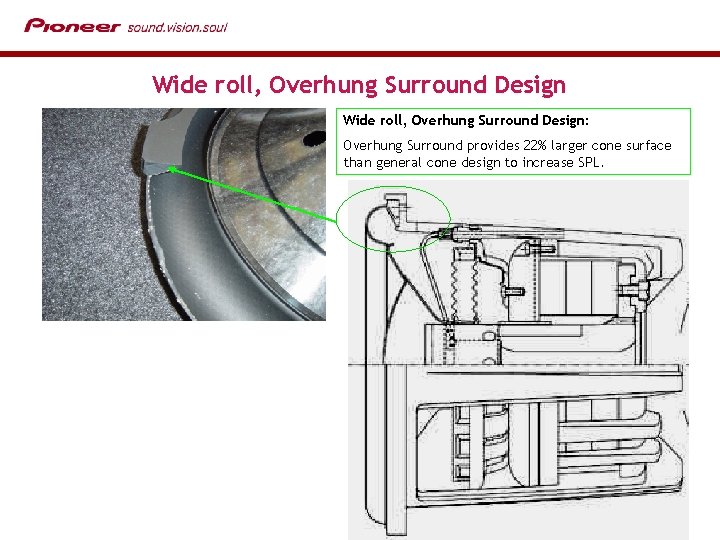 Pioneer sound.vision.soul

Wide roll, Overhung Surround Design

Wide roll, Overhung Surround Design:

Overhung Surround provides 22% larger cone surface than general cone design to increase SPL.