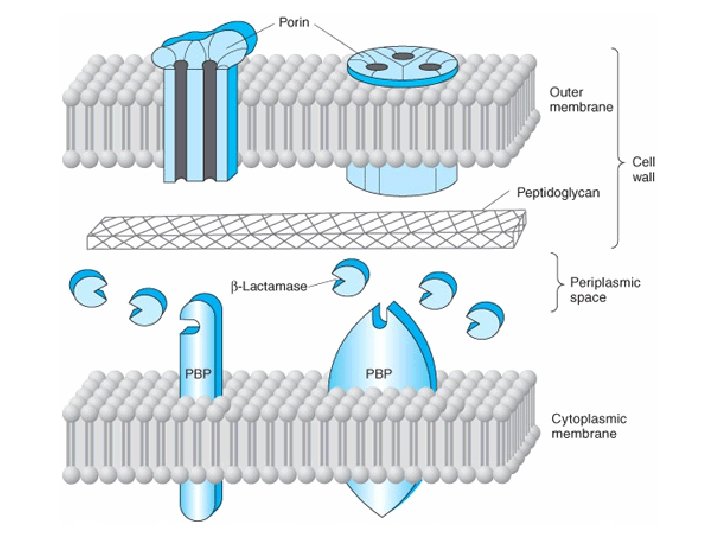 Porin

Outer membrane

Cell wall

Peptidoglycan

β-Lactamase

Periplasmic space

PBP

PBP

Cytoplasmic membrane