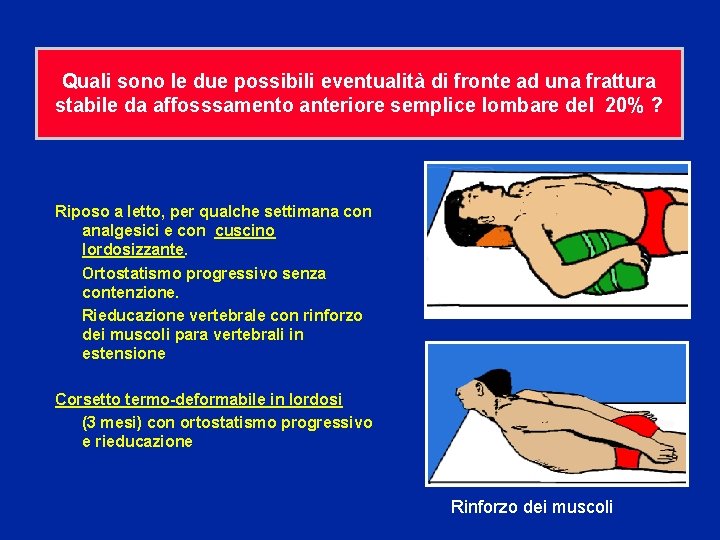 Quali sono le due possibili eventualità di fronte ad una frattura stabile da affosssamento anteriore semplice lombare del 20% ?

Riposo a letto, per qualche settimana con analgesici e con cuscino lordosizzante.

Ortostatismo progressivo senza contenzione.

Rieducazione vertebrale con rinforzo dei muscoli para vertebrali in estensione

Corsetto termo-deformabile in lordosi (3 mesi) con ortostatismo progressivo e rieducazione

Rinforzo dei muscoli