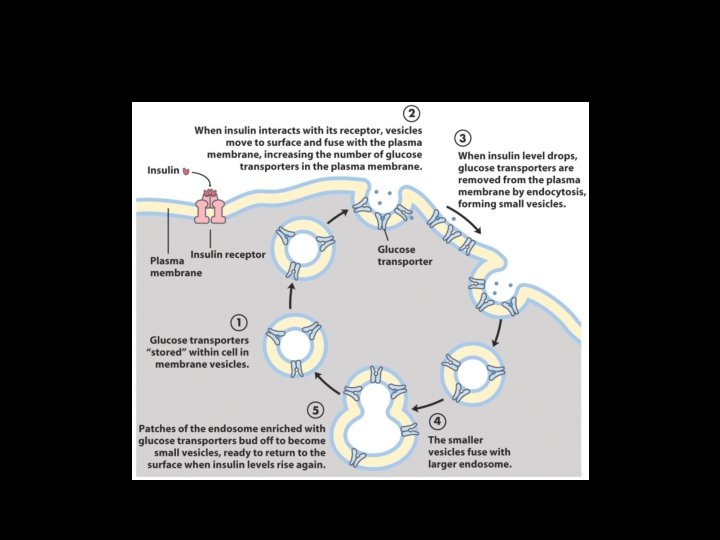 ② When insulin interacts with its receptor, vesicles move to surface and fuse with the plasma membrane, increasing the number of glucose transporters in the plasma membrane.

③ When insulin level drops, glucose transporters are removed from the plasma membrane by endocytosis, forming small vesicles.

Insulin

Plasma membrane

Insulin receptor

Glucose transporter

① Glucose transporters "stored" within cell in membrane vesicles.

⑤ Patches of the endosome enriched with glucose transporters bud off to become small vesicles, ready to return to the surface when insulin levels rise again.

④ The smaller vesicles fuse with larger endosome.