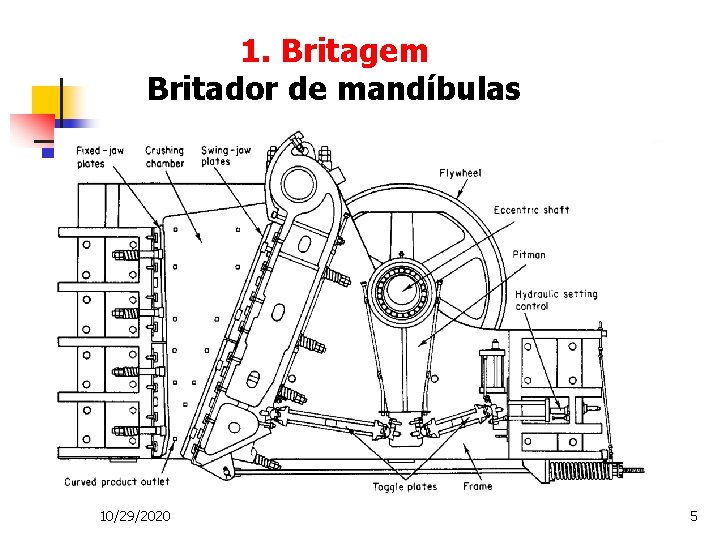 1. Britagem
Britador de mandíbulas

Fixed-jaw plates
Crushing chamber
Swing-jaw plates
Flywheel
Eccentric shaft
Pitman
Hydraulic setting control
Curved product outlet
Toggle plates
Frame

10/29/2020
5