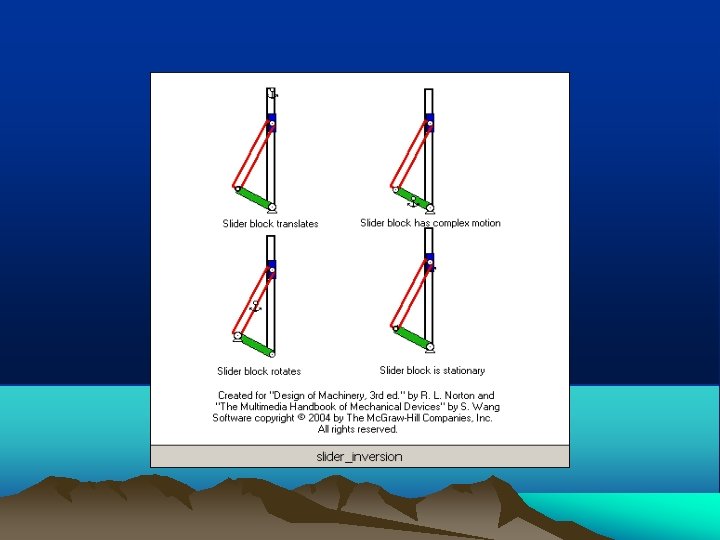 Slider block translates

Slider block has complex motion

Slider block rotates

Slider block is stationary

Created for "Design of Machinery, 3rd ed." by R. L. Norton and "The Multimedia Handbook of Mechanical Devices" by S. Wang Software copyright © 2004 by The McGraw-Hill Companies, Inc. All rights reserved.

slider_inversion