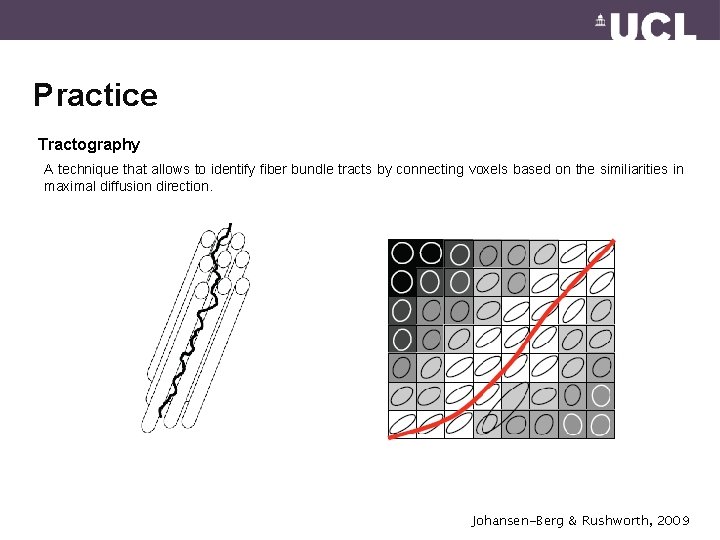 UCL

Practice

Tractography

A technique that allows to identify fiber bundle tracts by connecting voxels based on the similiarities in maximal diffusion direction.

Johansen-Berg & Rushworth, 2009