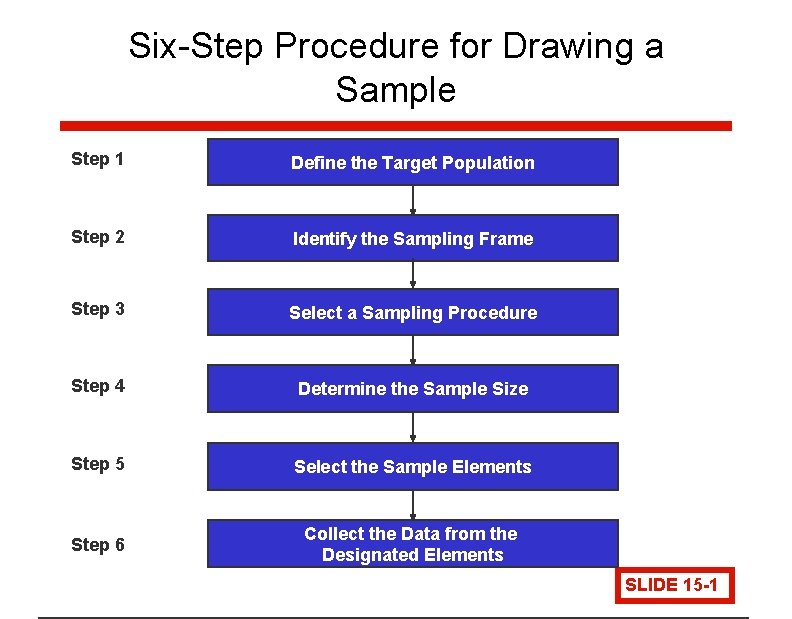 Six-Step Procedure for Drawing a Sample

Step 1
Define the Target Population

Step 2
Identify the Sampling Frame

Step 3
Select a Sampling Procedure

Step 4
Determine the Sample Size

Step 5
Select the Sample Elements

Step 6
Collect the Data from the Designated Elements

SLIDE 15-1