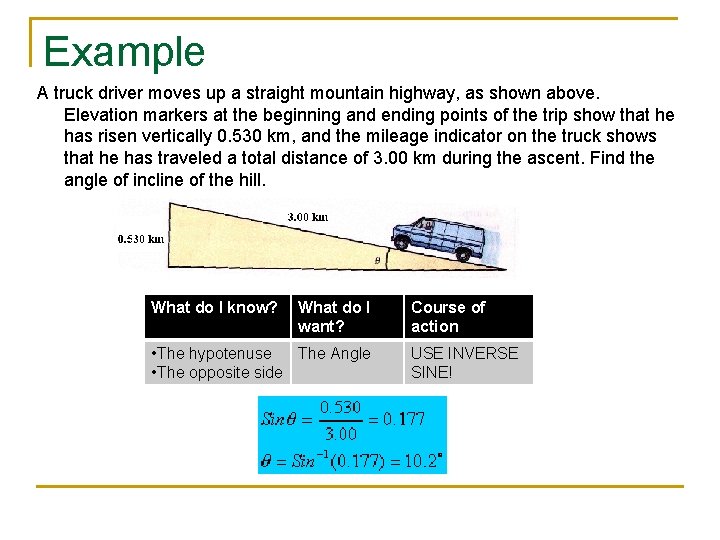 Example

A truck driver moves up a straight mountain highway, as shown above. Elevation markers at the beginning and ending points of the trip show that he has risen vertically 0.530 km, and the mileage indicator on the truck shows that he has traveled a total distance of 3.00 km during the ascent. Find the angle of incline of the hill.

3.00 km
0.530 km
$\theta$

| What do I know? | What do I want? | Course of action |
|---|---|---|
| •The hypotenuse •The opposite side | The Angle | USE INVERSE SINE! |

$Sin\theta = \frac{0.530}{3.00} = 0.177$

$\theta = Sin^{-1}(0.177) = 10.2^{\circ}$