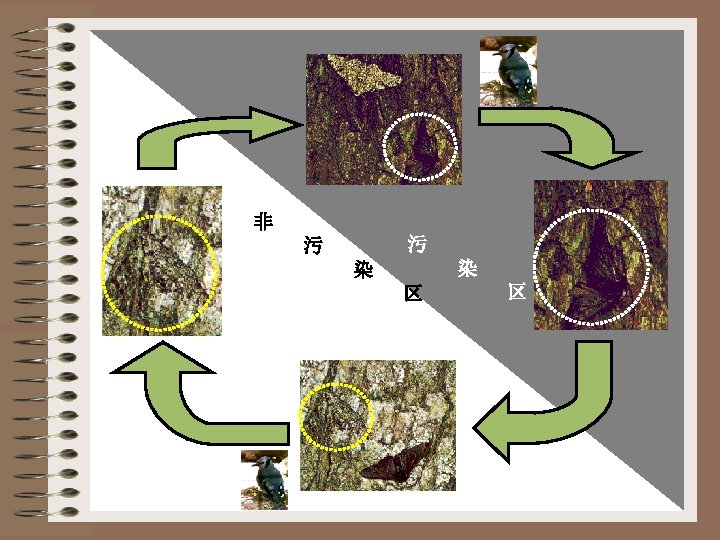 非污染区

污染区