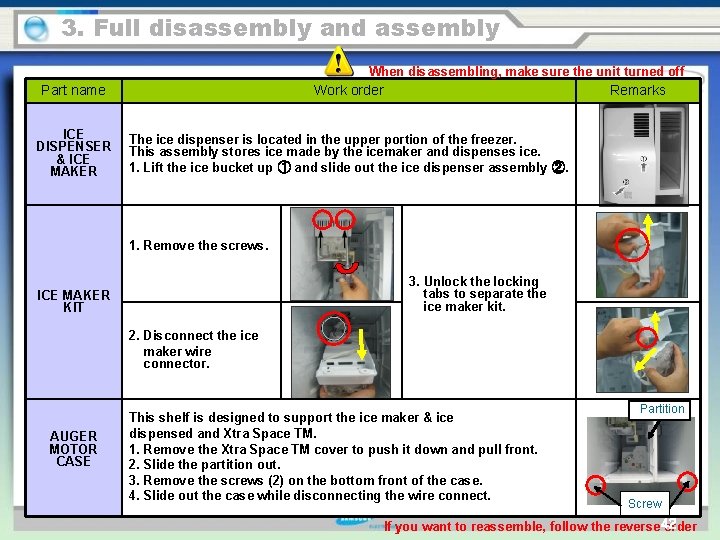 3. Full disassembly and assembly

When disassembling, make sure the unit turned off

| Part name | Work order | Remarks |
|---|---|---|
| ICE DISPENSER & ICE MAKER | The ice dispenser is located in the upper portion of the freezer. This assembly stores ice made by the icemaker and dispenses ice. 1. Lift the ice bucket up ① and slide out the ice dispenser assembly ②. | |
| ICE MAKER KIT | 1. Remove the screws. 2. Disconnect the ice maker wire connector. 3. Unlock the locking tabs to separate the ice maker kit. | |
| AUGER MOTOR CASE | This shelf is designed to support the ice maker & ice dispensed and Xtra Space TM. 1. Remove the Xtra Space TM cover to push it down and pull front. 2. Slide the partition out. 3. Remove the screws (2) on the bottom front of the case. 4. Slide out the case while disconnecting the wire connect. | Partition Screw |

If you want to reassemble, follow the reverse order