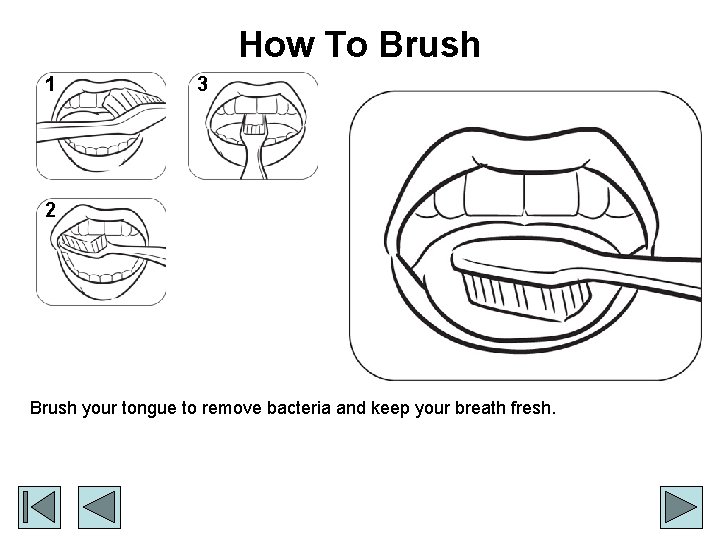 How To Brush

1

3

2

Brush your tongue to remove bacteria and keep your breath fresh.