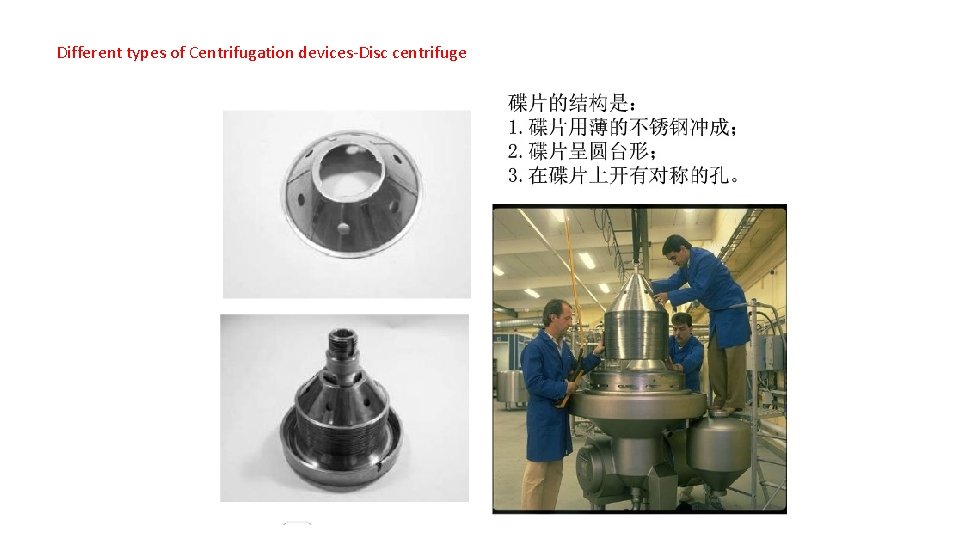 Different types of Centrifugation devices-Disc centrifuge

碟片的结构是：
1. 碟片用薄的不锈钢冲成；
2. 碟片呈圆台形；
3. 在碟片上开有对称的孔。