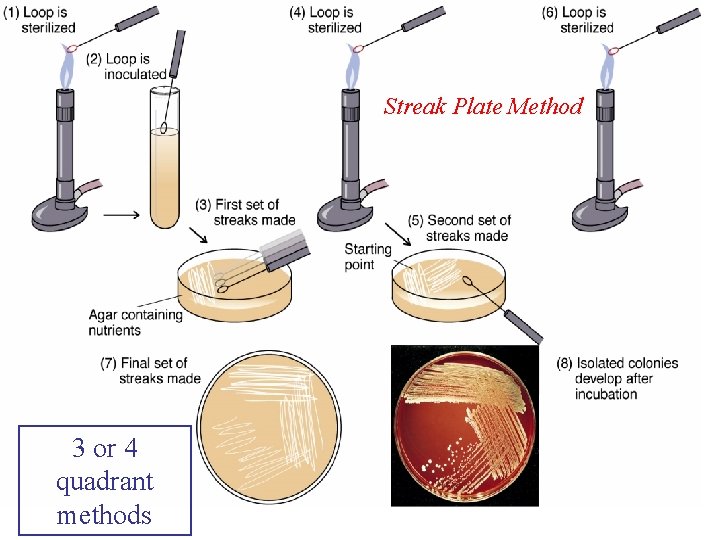 (1) Loop is sterilized

(2) Loop is inoculated

(4) Loop is sterilized

(6) Loop is sterilized

Streak Plate Method

(3) First set of streaks made

(5) Second set of streaks made

Starting point

Agar containing nutrients

(7) Final set of streaks made

(8) Isolated colonies develop after incubation

3 or 4 quadrant methods