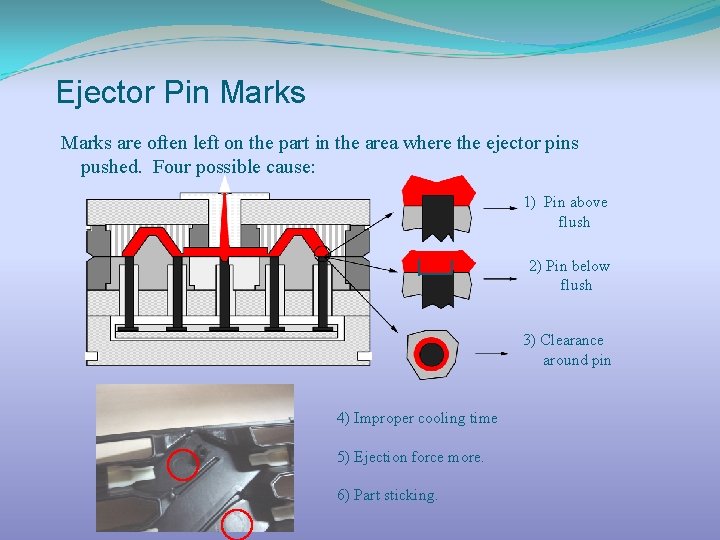 Ejector Pin Marks

Marks are often left on the part in the area where the ejector pins pushed. Four possible cause:

1) Pin above flush

2) Pin below flush

3) Clearance around pin

4) Improper cooling time

5) Ejection force more.

6) Part sticking.