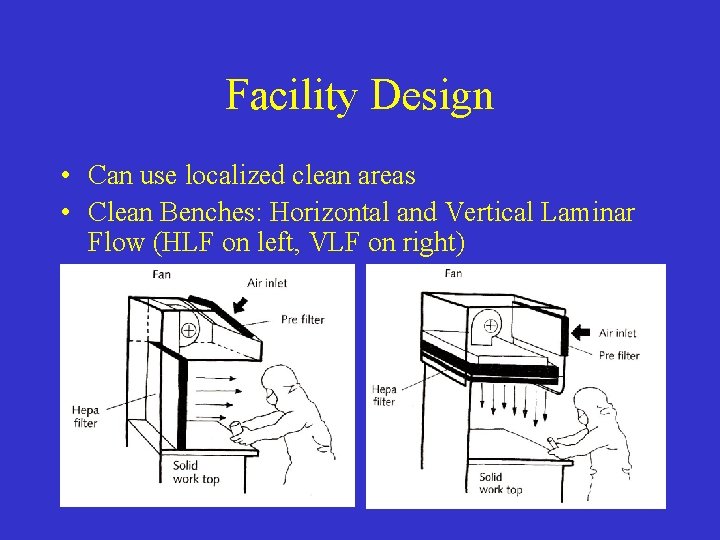 Facility Design

• Can use localized clean areas
• Clean Benches: Horizontal and Vertical Laminar Flow (HLF on left, VLF on right)

Fan
Air inlet
Pre filter
Hepa filter
Solid work top

Fan
Air inlet
Pre filter
Hepa filter
Solid work top